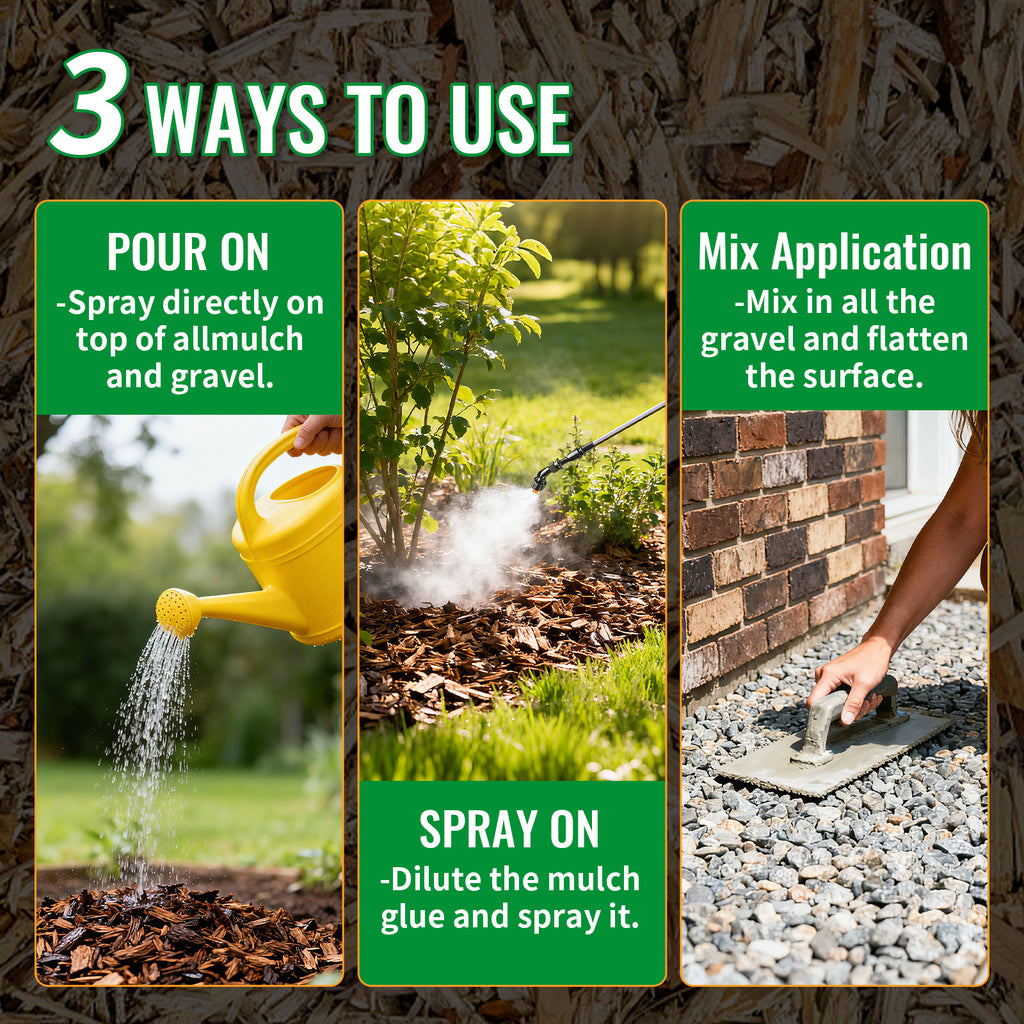 3 WAYS TO USE

POUR ON
-Spray directly on top of allmulch and gravel.

SPRAY ON
-Dilute the mulch glue and spray it.

Mix Application
-Mix in all the gravel and flatten the surface.